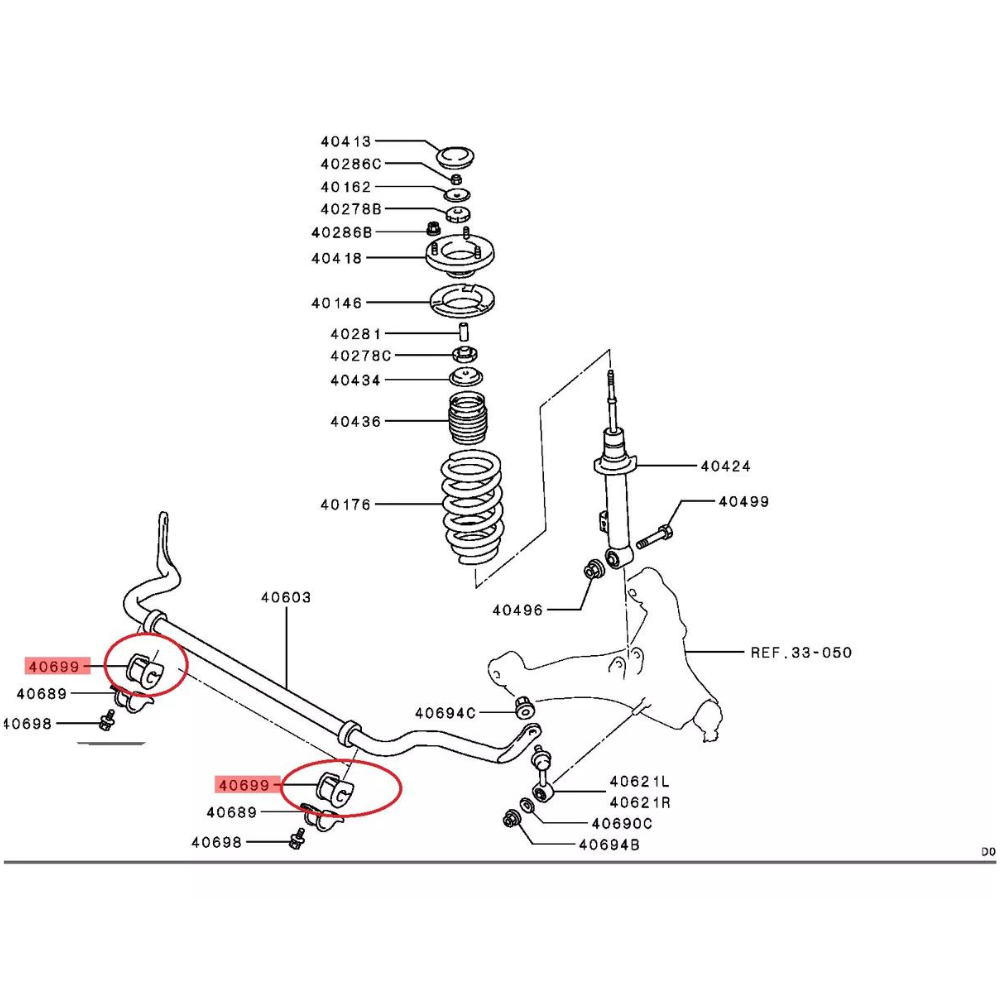 40413
40286C
40162
40278B
40286B
40418
40146
40281
40278C
40434
40436
40176
40424
40499
40496
40603
REF.33-050
40699
40689
40698
40694C
40699
40689
40698
40621L
40621R
40690C
40694B
D0